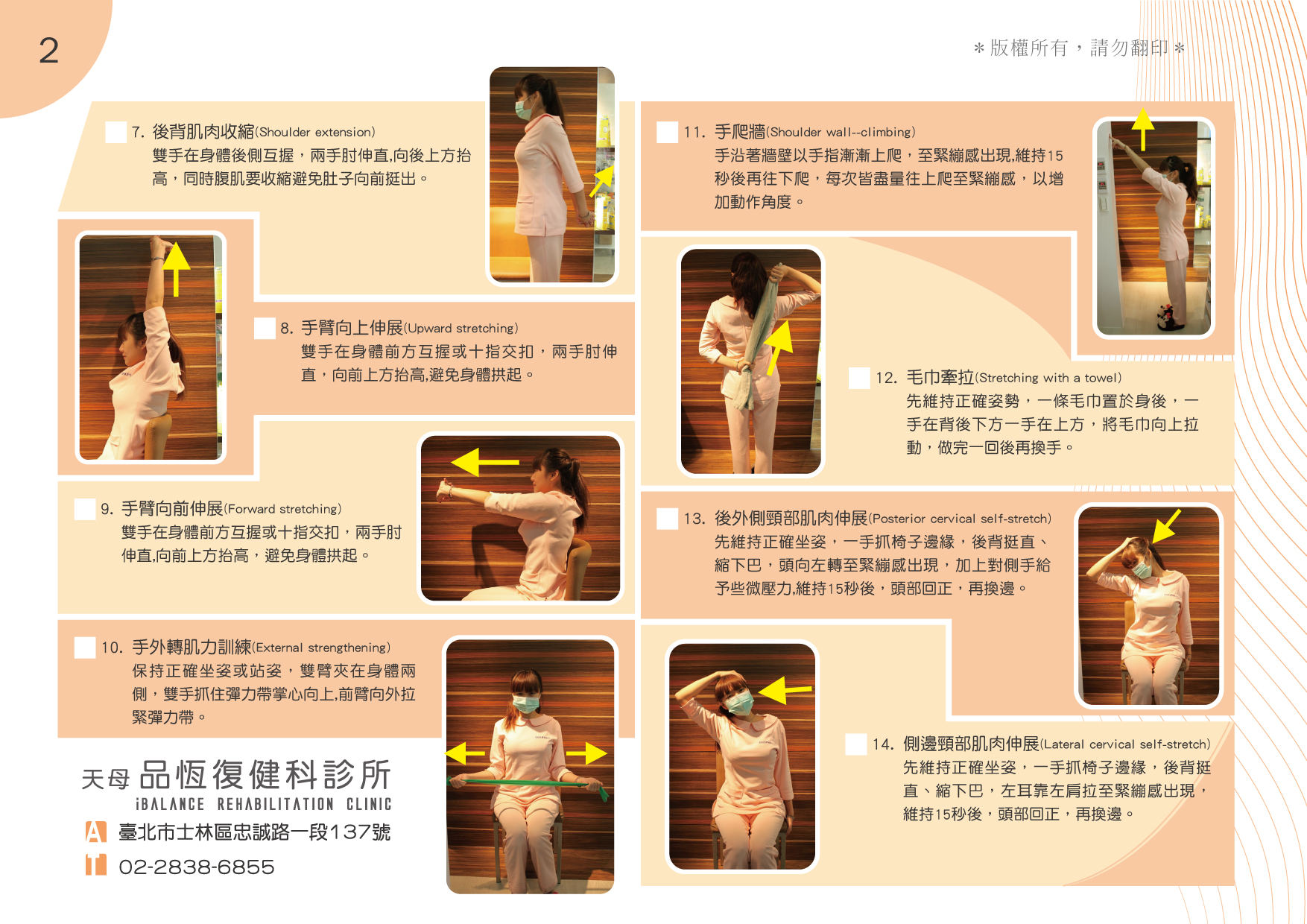 2

＊版權所有，請勿翻印＊

7. 後背肌肉收縮(Shoulder extension)
雙手在身體後側互握，兩手肘伸直,向後上方抬高，同時腹肌要收縮避免肚子向前挺出。

8. 手臂向上伸展(Upward stretching)
雙手在身體前方互握或十指交扣，兩手肘伸直，向前上方抬高,避免身體拱起。

9. 手臂向前伸展(Forward stretching)
雙手在身體前方互握或十指交扣，兩手肘伸直,向前上方抬高，避免身體拱起。

10. 手外轉肌力訓練(External strengthening)
保持正確坐姿或站姿，雙臂夾在身體兩側，雙手抓住彈力帶掌心向上,前臂向外拉緊彈力帶。

天母 品恆復健科診所
iBALANCE REHABILITATION CLINIC
A 臺北市士林區忠誠路一段137號
T 02-2838-6855

11. 手爬牆(Shoulder wall--climbing)
手沿著牆壁以手指漸漸上爬，至緊繃感出現,維持15秒後再往下爬，每次皆盡量往上爬至緊繃感，以增加動作角度。

12. 毛巾牽拉(Stretching with a towel)
先維持正確姿勢，一條毛巾置於身後，一手在背後下方一手在上方，將毛巾向上拉動，做完一回後再換手。

13. 後外側頸部肌肉伸展(Posterior cervical self-stretch)
先維持正確坐姿，一手抓椅子邊緣，後背挺直、縮下巴，頭向左轉至緊繃感出現，加上對側手給予些微壓力,維持15秒後，頭部回正，再換邊。

14. 側邊頸部肌肉伸展(Lateral cervical self-stretch)
先維持正確坐姿，一手抓椅子邊緣，後背挺直、縮下巴，左耳靠左肩拉至緊繃感出現，維持15秒後，頭部回正，再換邊。